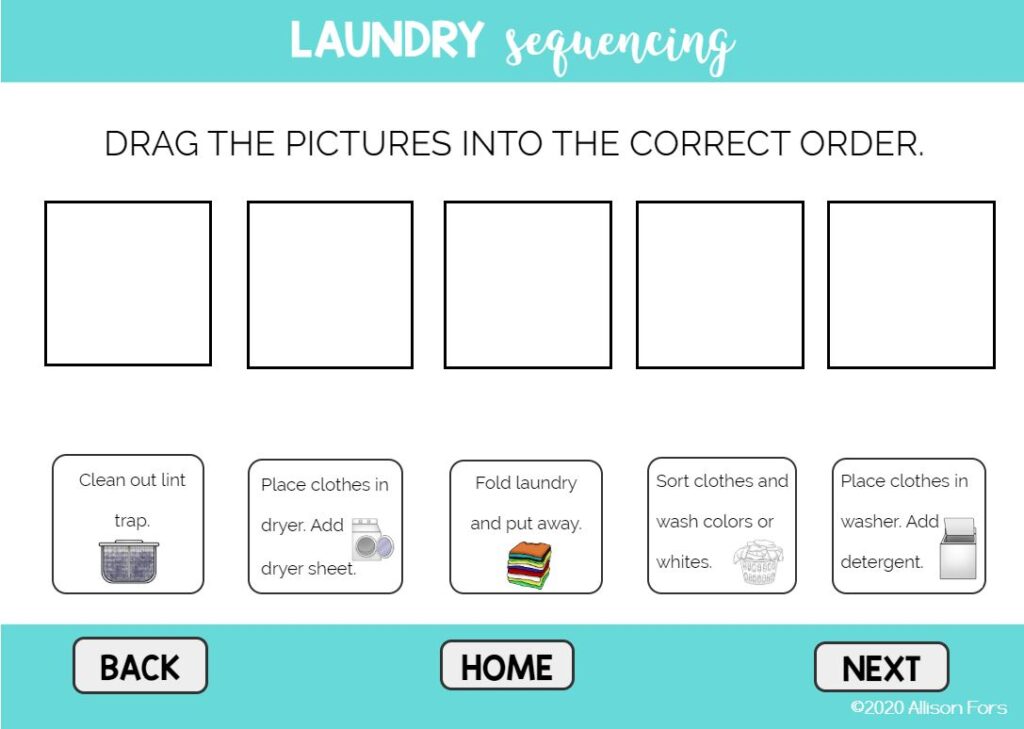 LAUNDRY sequencing

DRAG THE PICTURES INTO THE CORRECT ORDER.

Clean out lint trap.

Place clothes in dryer. Add dryer sheet.

Fold laundry and put away.

Sort clothes and wash colors or whites.

Place clothes in washer. Add detergent.

BACK

HOME

NEXT

©2020 Allison Fors